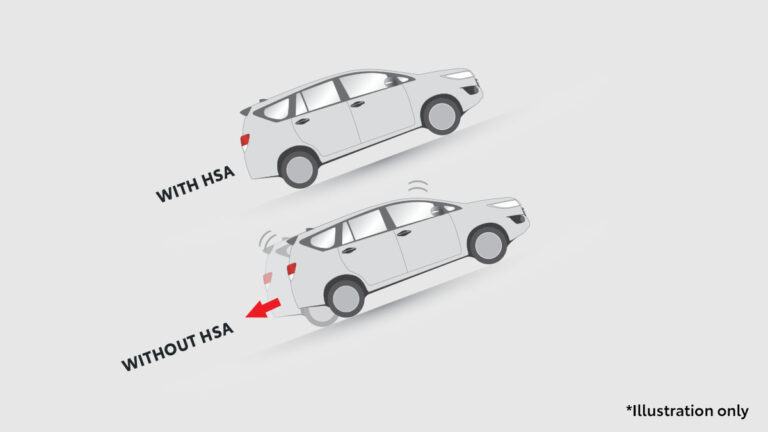 WITH HSA

WITHOUT HSA

*Illustration only