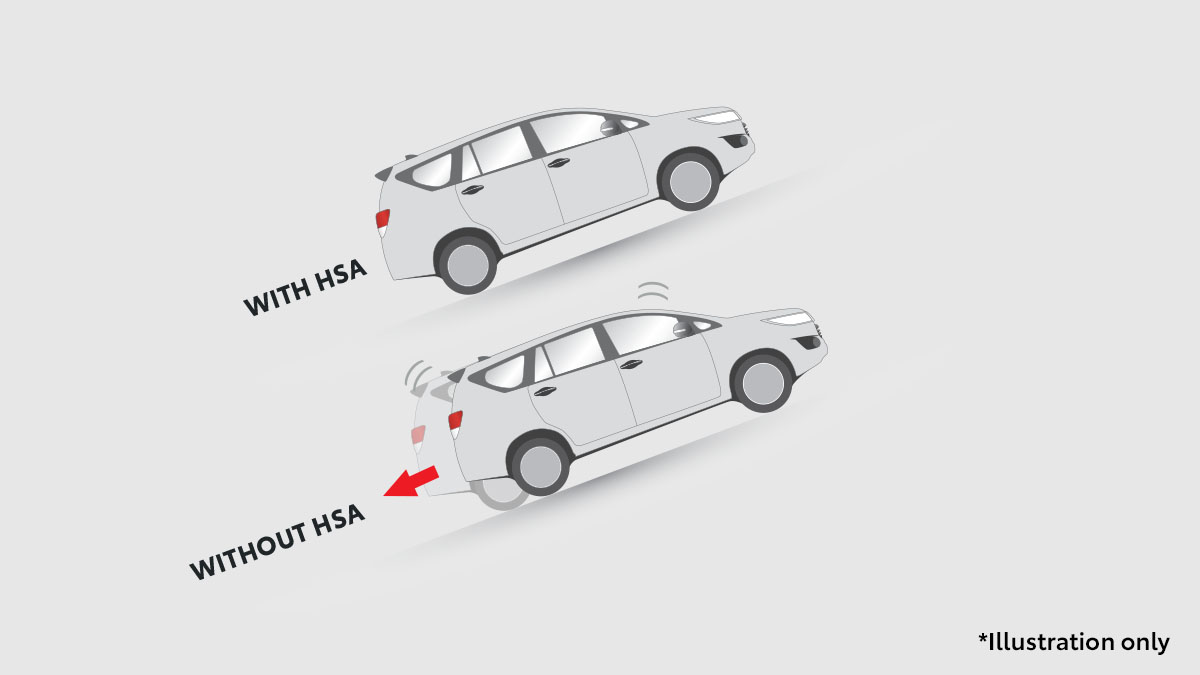 WITH HSA

WITHOUT HSA

*Illustration only